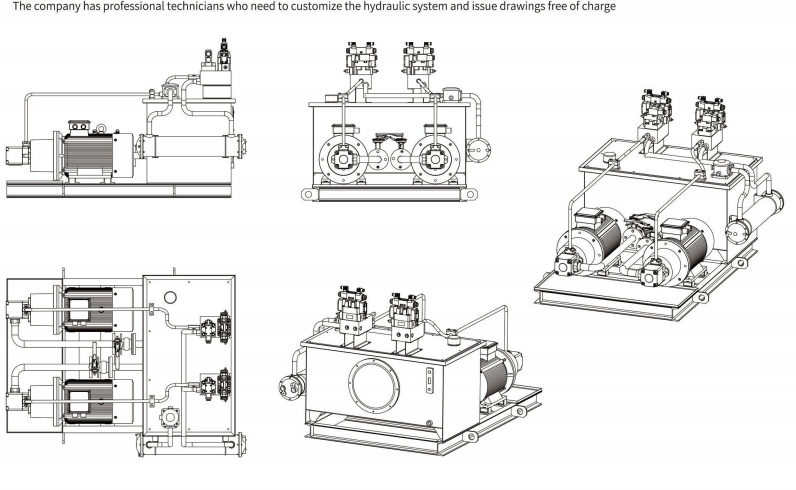 The company has professional technicians who need to customize the hydraulic system and issue drawings free of charge